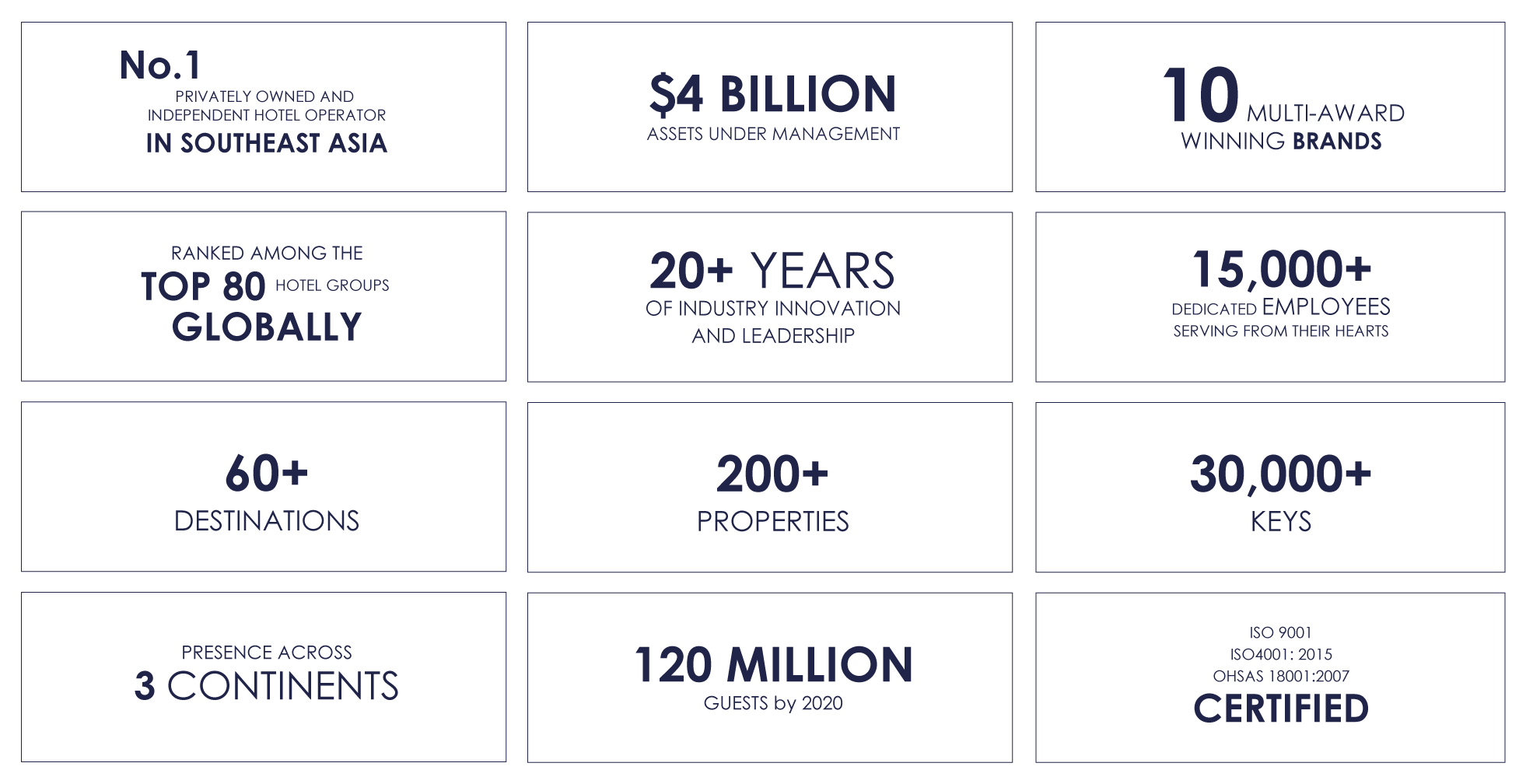 No.1
PRIVATELY OWNED AND INDEPENDENT HOTEL OPERATOR
IN SOUTHEAST ASIA

$4 BILLION
ASSETS UNDER MANAGEMENT

10 MULTI-AWARD WINNING BRANDS

RANKED AMONG THE
TOP 80 HOTEL GROUPS
GLOBALLY

20+ YEARS
OF INDUSTRY INNOVATION AND LEADERSHIP

15,000+
DEDICATED EMPLOYEES
SERVING FROM THEIR HEARTS

60+
DESTINATIONS

200+
PROPERTIES

30,000+
KEYS

PRESENCE ACROSS
3 CONTINENTS

120 MILLION
GUESTS by 2020

ISO 9001
ISO4001: 2015
OHSAS 18001:2007
CERTIFIED